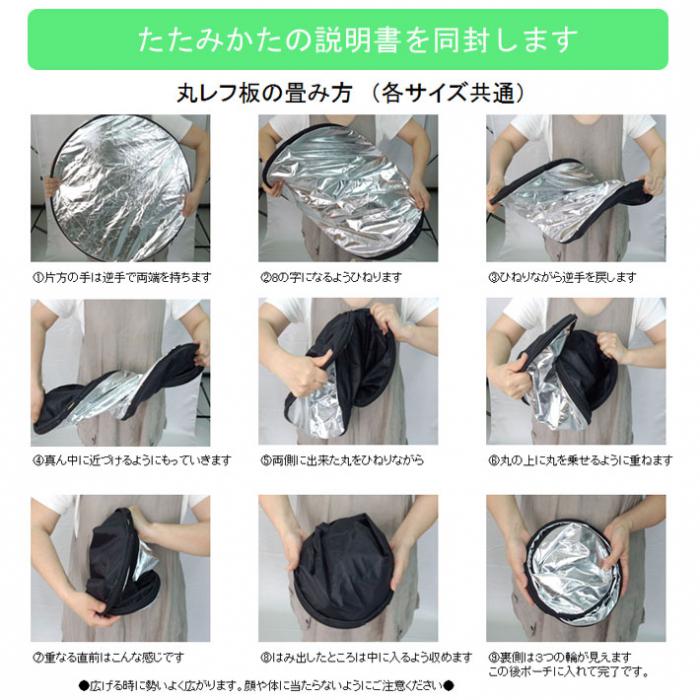 たたみかたの説明書を同封します

丸レフ板の畳み方 （各サイズ共通）

①片方の手は逆手で両端を持ちます

②8の字になるようひねります

③ひねりながら逆手を戻します

④真ん中に近づけるようにもっていきます

⑤両側に出来た丸をひねりながら

⑥丸の上に丸を乗せるように重ねます

⑦重なる直前はこんな感じです

⑧はみ出したところは中に入るよう収めます

⑨裏側は3つの輪が見えます
この後ポーチに入れて完了です。

●広げる時に勢いよく広がります。顔や体に当たらないようにご注意ください●